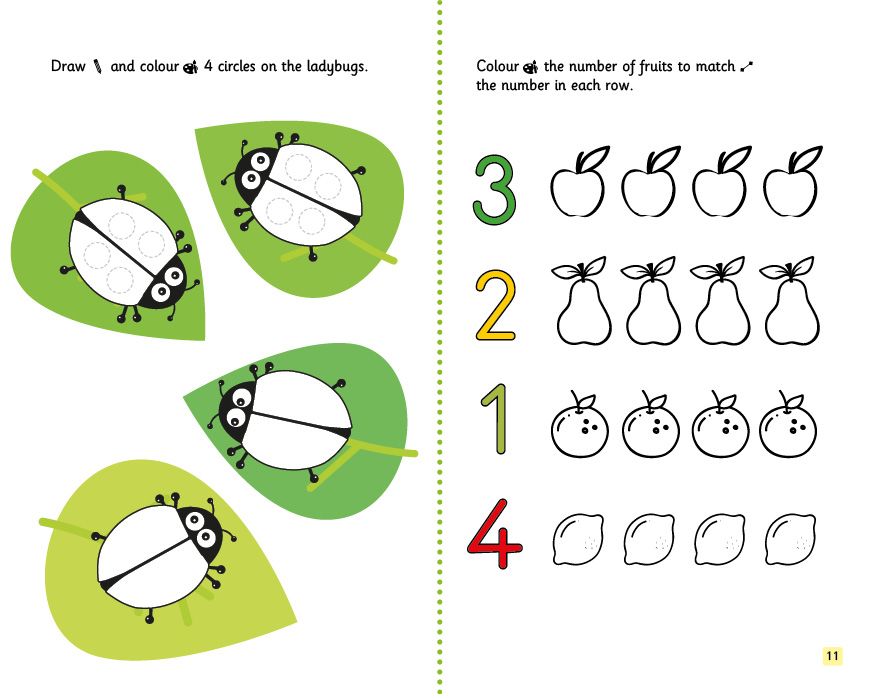 Draw and colour 4 circles on the ladybugs.

Colour the number of fruits to match the number in each row.

3

2

1

4

11