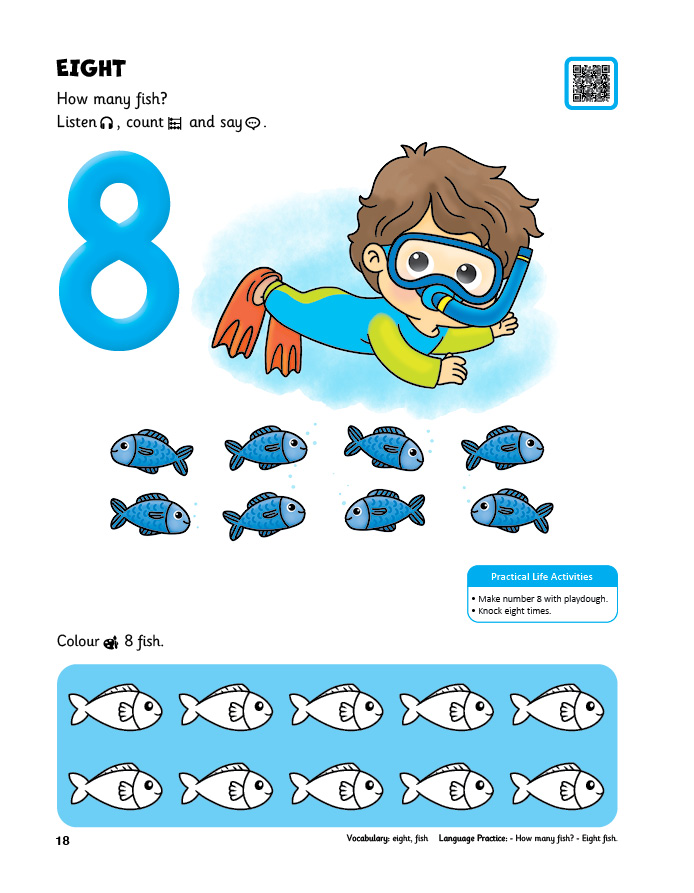 EIGHT

How many fish?
Listen, count and say.

8

Practical Life Activities
• Make number 8 with playdough.
• Knock eight times.

Colour 8 fish.

18

Vocabulary: eight, fish Language Practice: - How many fish? - Eight fish.